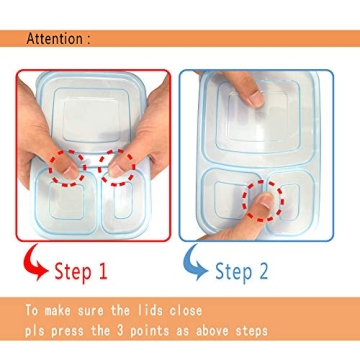 Attention :

Step 1

Step 2

To make sure the lids close
pls press the 3 points as above steps