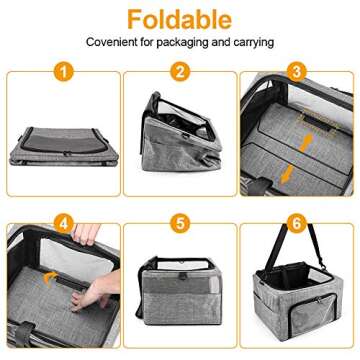 Foldable

Covenient for packaging and carrying

1

2

3

4

5

6