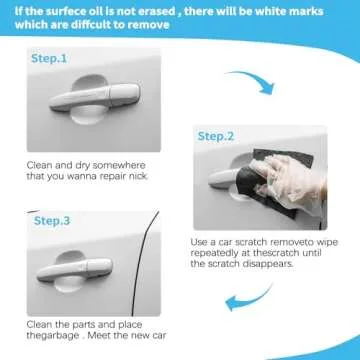 If the surfece oil is not erased , there will be white marks which are diffcult to remove

Step.1

Clean and dry somewhere that you wanna repair nick.

Step.2

Use a car scratch removeto wipe repeatedly at thescratch until the scratch disappears.

Step.3

Clean the parts and place thegarbage . Meet the new car