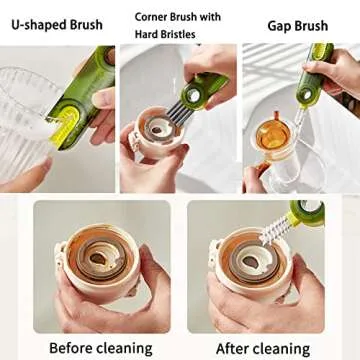 U-shaped Brush

Corner Brush with Hard Bristles

Gap Brush

Before cleaning

After cleaning