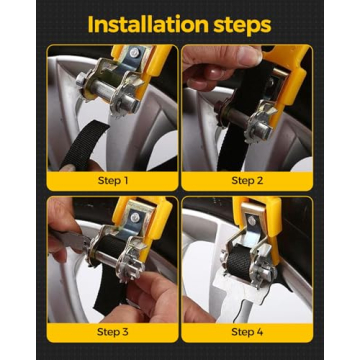 Installation steps

Step 1

Step 2

Step 3

Step 4