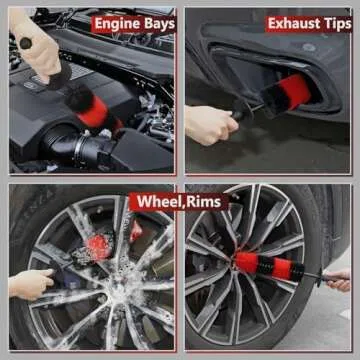 Engine Bays

Exhaust Tips

Wheel,Rims