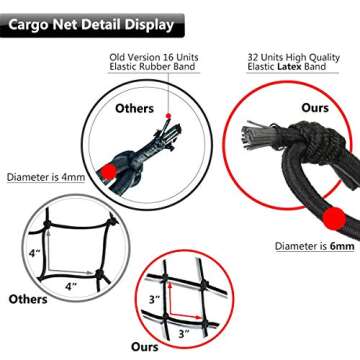 Cargo Net Detail Display

Old Version 16 Units
Elastic Rubber Band

32 Units High Quality
Elastic Latex Band

Others

Ours

Diameter is 4mm

Diameter is 6mm

4"

4"

Others

3"

3"

Ours