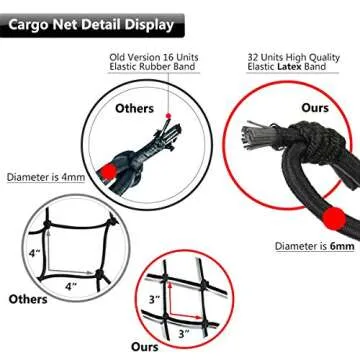 Cargo Net Detail Display

Old Version 16 Units Elastic Rubber Band

32 Units High Quality Elastic Latex Band

Others

Ours

Diameter is 4mm

Diameter is 6mm

4"

4"

Others

3"

3"

Ours