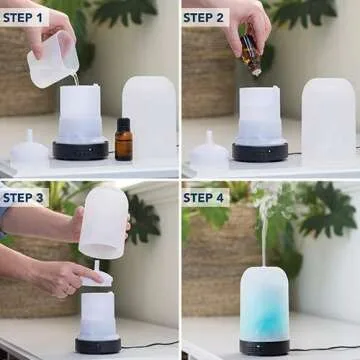 STEP 1

STEP 2

STEP 3

STEP 4