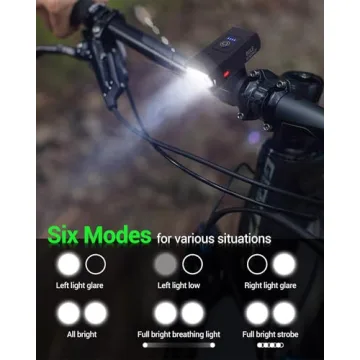 Six Modes for various situations

Left light glare

Left light low

Right light glare

All bright

Full bright breathing light

Full bright strobe