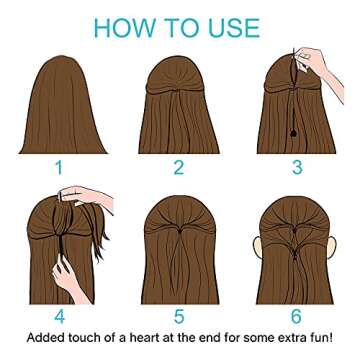 HOW TO USE

1

2

3

4

5

6

Added touch of a heart at the end for some extra fun!