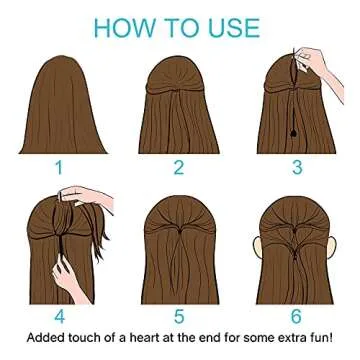 HOW TO USE

1

2

3

4

5

6

Added touch of a heart at the end for some extra fun!