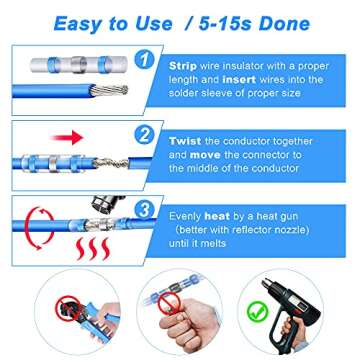 Easy to Use / 5-15s Done

1

Strip wire insulator with a proper length and insert wires into the solder sleeve of proper size

2

Twist the conductor together and move the connector to the middle of the conductor

3

Evenly heat by a heat gun (better with reflector nozzle) until it melts