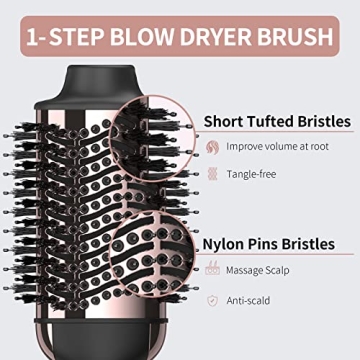 1-STEP BLOW DRYER BRUSH

Short Tufted Bristles

Improve volume at root

Tangle-free

Nylon Pins Bristles

Massage Scalp

Anti-scald