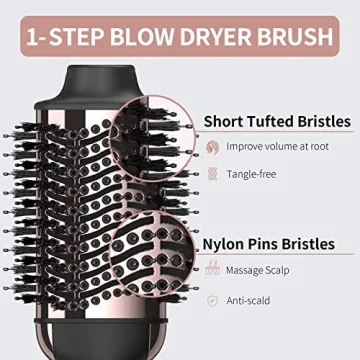 1-STEP BLOW DRYER BRUSH

Short Tufted Bristles

Improve volume at root

Tangle-free

Nylon Pins Bristles

Massage Scalp

Anti-scald