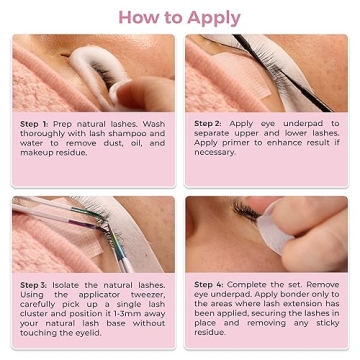 How to Apply

Step 1: Prep natural lashes. Wash thoroughly with lash shampoo and water to remove dust, oil, and makeup residue.

Step 2: Apply eye underpad to separate upper and lower lashes. Apply primer to enhance result if necessary.

Step 3: Isolate the natural lashes. Using the applicator tweezer, carefully pick up a single lash cluster and position it 1-3mm away your natural lash base without touching the eyelid.

Step 4: Complete the set. Remove eye underpad. Apply bonder only to the areas where lash extension has been applied, securing the lashes in place and removing any sticky residue.