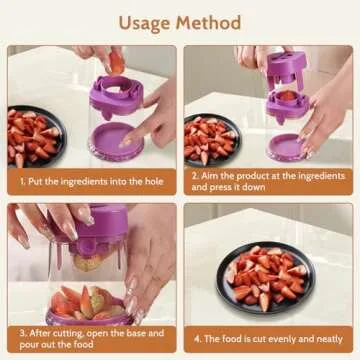 Usage Method

1. Put the ingredients into the hole

2. Aim the product at the ingredients and press it down

3. After cutting, open the base and pour out the food

4. The food is cut evenly and neatly