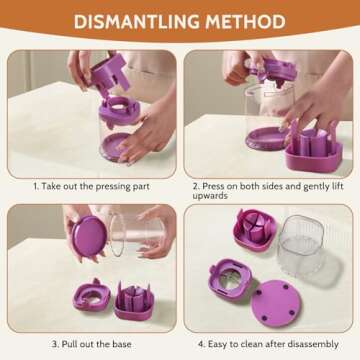 DISMANTLING METHOD

1. Take out the pressing part

2. Press on both sides and gently lift upwards

3. Pull out the base

4. Easy to clean after disassembly