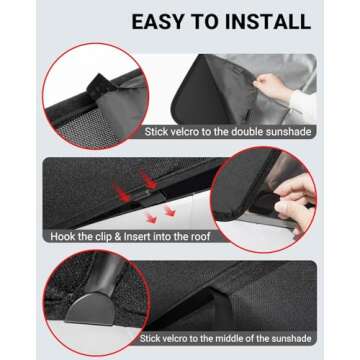 EASY TO INSTALL

Stick velcro to the double sunshade

Hook the clip & Insert into the roof

Stick velcro to the middle of the sunshade