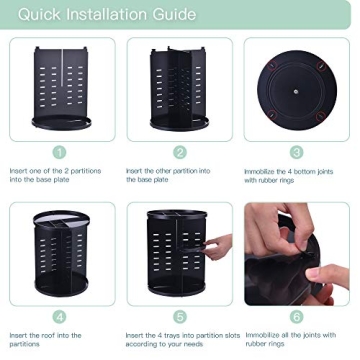 Quick Installation Guide

1

Insert one of the 2 partitions into the base plate

2

Insert the other partition into the base plate

3

Immobilize the 4 bottom joints with rubber rings

4

Insert the roof into the partitions

5

Insert the 4 trays into partition slots according to your needs

6

Immobilize all the joints with rubber rings