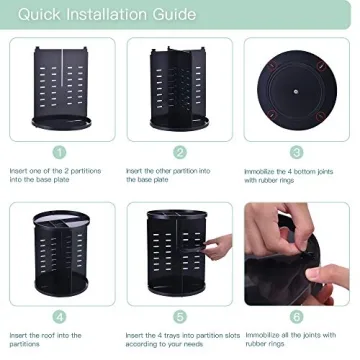 Quick Installation Guide

1

Insert one of the 2 partitions into the base plate

2

Insert the other partition into the base plate

3

Immobilize the 4 bottom joints with rubber rings

4

Insert the roof into the partitions

5

Insert the 4 trays into partition slots according to your needs

6

Immobilize all the joints with rubber rings