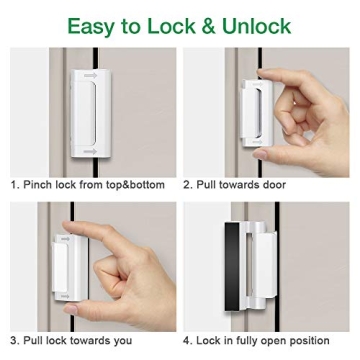 Easy to Lock & Unlock

1. Pinch lock from top&bottom

2. Pull towards door

3. Pull lock towards you

4. Lock in fully open position