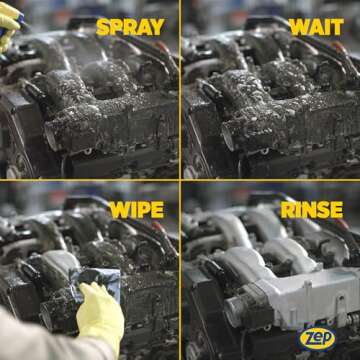 SPRAY

WAIT

WIPE

RINSE

zep