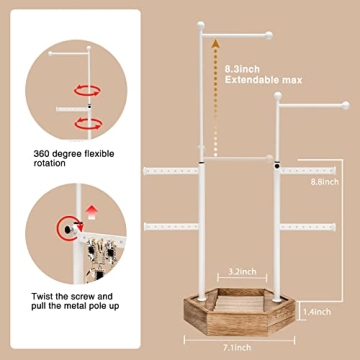 360 degree flexible rotation

Twist the screw and pull the metal pole up

8.3inch
Extendable max

8.8inch

3.2inch

1.4inch

7.1inch