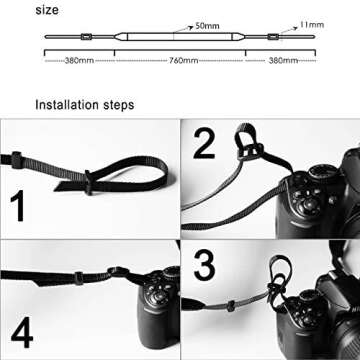 size

50mm

11mm

380mm

760mm

380mm

Installation steps

1

2

4

3