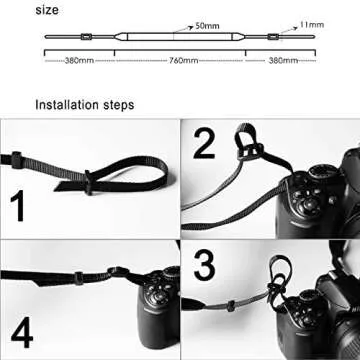 size

50mm

11mm

380mm

760mm

380mm

Installation steps

1

2

4

3