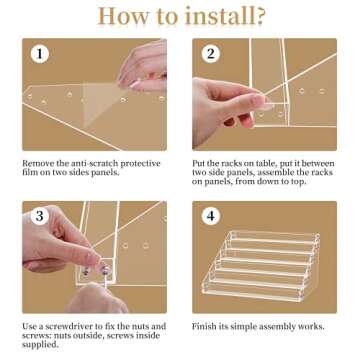 How to install?

1

Remove the anti-scratch protective film on two sides panels.

2

Put the racks on table, put it between two side panels, assemble the racks on panels, from down to top.

3

Use a screwdriver to fix the nuts and screws: nuts outside, screws inside supplied.

4

Finish its simple assembly works.