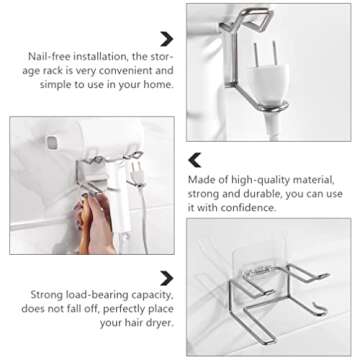 Nail-free installation, the storage rack is very convenient and simple to use in your home.

Made of high-quality material, strong and durable, you can use it with confidence.

Strong load-bearing capacity, does not fall off, perfectly place your hair dryer.