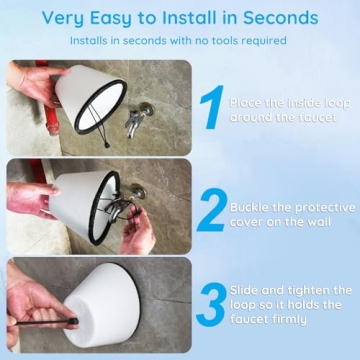 Very Easy to Install in Seconds

Installs in seconds with no tools required

1 Place the inside loop around the faucet

2 Buckle the protective cover on the wall

3 Slide and tighten the loop so it holds the faucet firmly