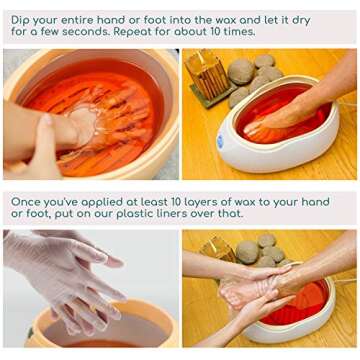 Dip your entire hand or foot into the wax and let it dry for a few seconds. Repeat for about 10 times.

Once you've applied at least 10 layers of wax to your hand or foot, put on our plastic liners over that.