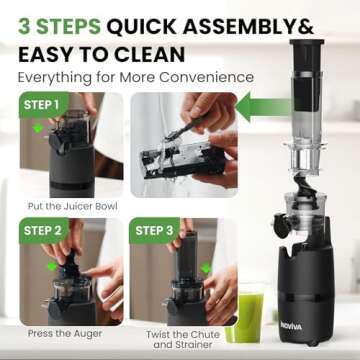 3 STEPS QUICK ASSEMBLY& EASY TO CLEAN

Everything for More Convenience

STEP 1

Put the Juicer Bowl

STEP 2

Press the Auger

STEP 3

Twist the Chute and Strainer

NOVIVA