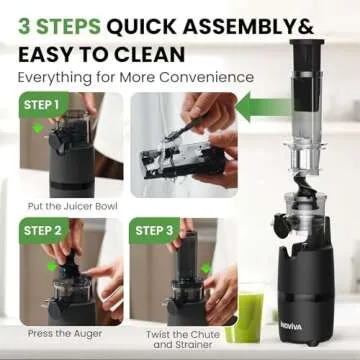 3 STEPS QUICK ASSEMBLY& EASY TO CLEAN

Everything for More Convenience

STEP 1

Put the Juicer Bowl

STEP 2

Press the Auger

STEP 3

Twist the Chute and Strainer

NOVIVA