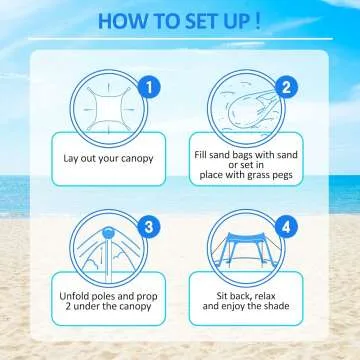 HOW TO SET UP !

1

Lay out your canopy

2

Fill sand bags with sand or set in place with grass pegs

3

Unfold poles and prop 2 under the canopy

4

Sit back, relax and enjoy the shade