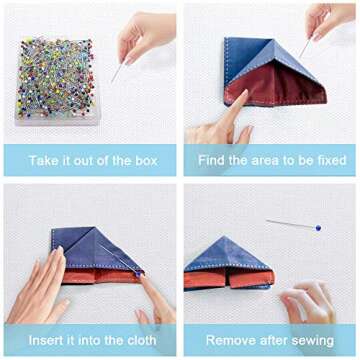 Take it out of the box

Find the area to be fixed

Insert it into the cloth

Remove after sewing