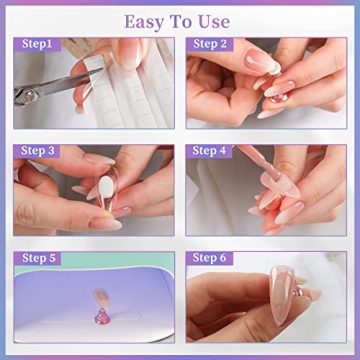 Easy To Use

Step1

Step 2

Step 3

Step 4

Step 5

Step 6