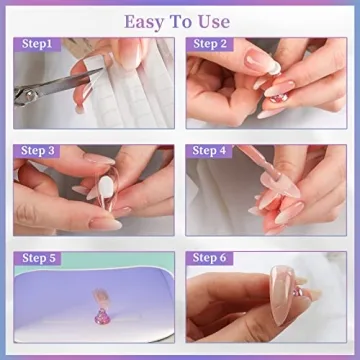 Easy To Use

Step1

Step 2

Step 3

Step 4

Step 5

Step 6