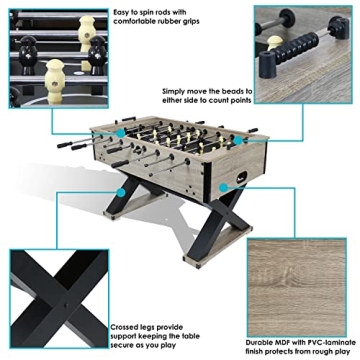 Easy to spin rods with comfortable rubber grips

Simply move the beads to either side to count points

Crossed legs provide support keeping the table secure as you play

Durable MDF with PVC-laminate finish protects from rough play