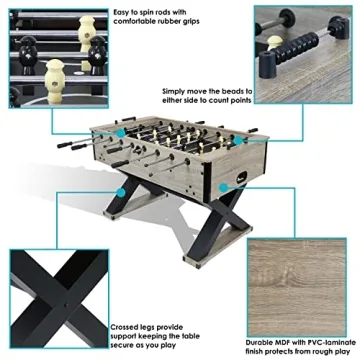 Easy to spin rods with comfortable rubber grips

Simply move the beads to either side to count points

Crossed legs provide support keeping the table secure as you play

Durable MDF with PVC-laminate finish protects from rough play