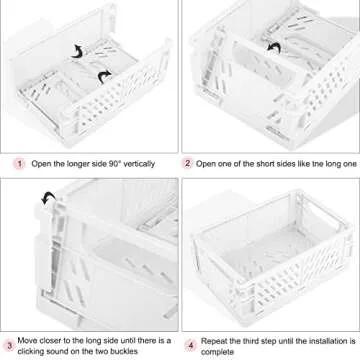 1 Open the longer side 90° vertically

2 Open one of the short sides like tne long one

3 Move closer to the long side until there is a clicking sound on the two buckles

4 Repeat the third step until the installation is complete