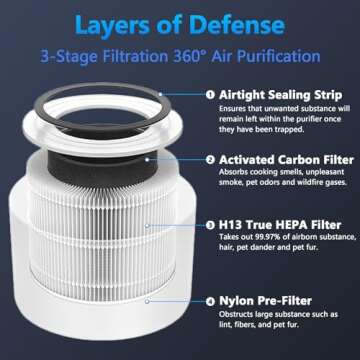 Layers of Defense

3-Stage Filtration 360° Air Purification

1 Airtight Sealing Strip
Ensures that unwanted substance will remain left within the purifier once they have been trapped.

2 Activated Carbon Filter
Absorbs cooking smells, unpleasant smoke, pet odors and wildfire gases.

3 H13 True HEPA Filter
Takes out 99.97% of airborn substance, hair, pet dander and pet fur.

4 Nylon Pre-Filter
Obstructs large substance such as lint, fibers, and pet fur.