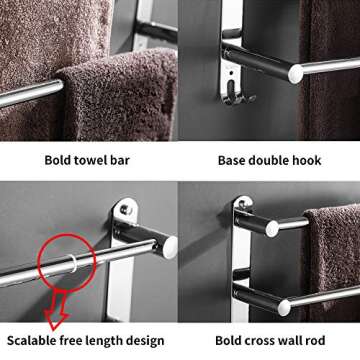 Bold towel bar

Base double hook

Scalable free length design

Bold cross wall rod