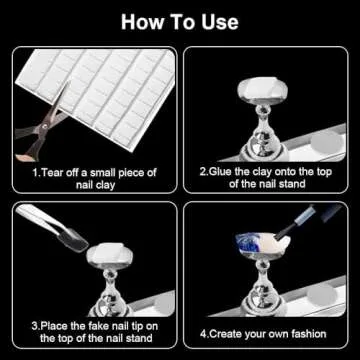 How To Use

1.Tear off a small piece of nail clay

2.Glue the clay onto the top of the nail stand

3.Place the fake nail tip on the top of the nail stand

4.Create your own fashion