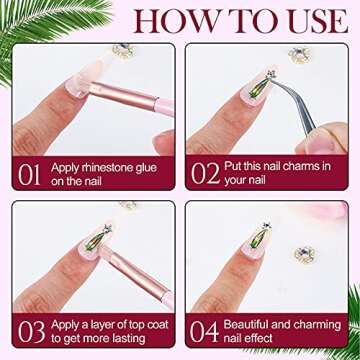 HOW TO USE

01 Apply rhinestone glue on the nail

02 Put this nail charms in your nail

03 Apply a layer of top coat to get more lasting

04 Beautiful and charming nail effect