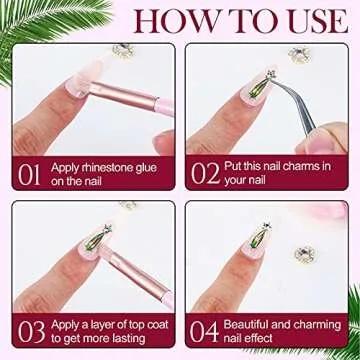 HOW TO USE

01 Apply rhinestone glue on the nail

02 Put this nail charms in your nail

03 Apply a layer of top coat to get more lasting

04 Beautiful and charming nail effect