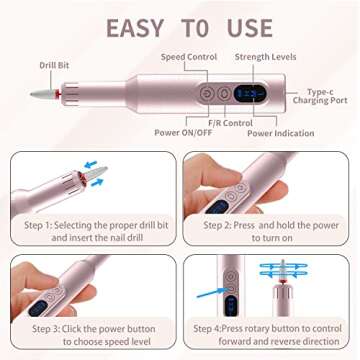 EASY T0 USE

Drill Bit

Speed Control

Strength Levels

Type-c Charging Port

Power ON/OFF

F/R Control

Power Indication

Step 1: Selecting the proper drill bit and insert the nail drill

Step 2: Press and hold the power to turn on

Step 3: Click the power button to choose speed level

Step 4:Press rotary button to control forward and reverse direction