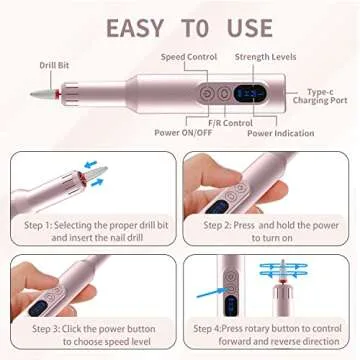 EASY T0 USE

Drill Bit

Speed Control

Strength Levels

Type-c Charging Port

F/R Control

Power ON/OFF

Power Indication

Step 1: Selecting the proper drill bit and insert the nail drill

Step 2: Press  and hold the power to turn on

Step 3: Click the power button to choose speed level

Step 4:Press rotary button to control forward and reverse direction