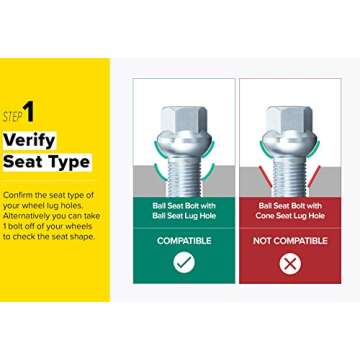 STEP 1

Verify Seat Type

Confirm the seat type of your wheel lug holes. Alternatively you can take 1 bolt off of your wheels to check the seat shape.

Ball Seat Bolt with Ball Seat Lug Hole

COMPATIBLE

Ball Seat Bolt with Cone Seat Lug Hole

NOT COMPATIBLE