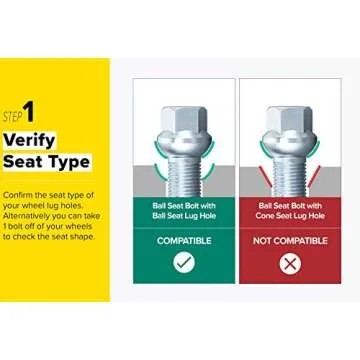 STEP 1
Verify Seat Type

Confirm the seat type of your wheel lug holes. Alternatively you can take 1 bolt off of your wheels to check the seat shape.

Ball Seat Bolt with Ball Seat Lug Hole

COMPATIBLE

Ball Seat Bolt with Cone Seat Lug Hole

NOT COMPATIBLE