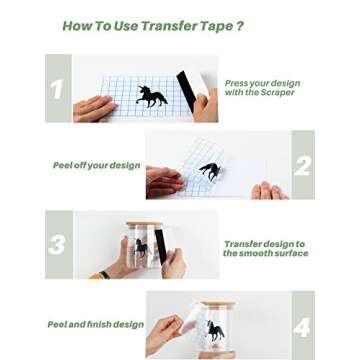 How To Use Transfer Tape ?

1

Press your design with the Scraper

Peel off your design

2

3

Transfer design to the smooth surface

Peel and finish design

4