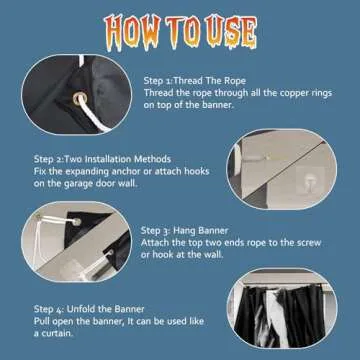 HOW TO USE

Step 1:Thread The Rope
Thread the rope through all the copper rings on top of the banner.

Step 2:Two Installation Methods
Fix the expanding anchor or attach hooks on the garage door wall.

Step 3: Hang Banner
Attach the top two ends rope to the screw or hook at the wall.

Step 4: Unfold the Banner
Pull open the banner, It can be used like a curtain.